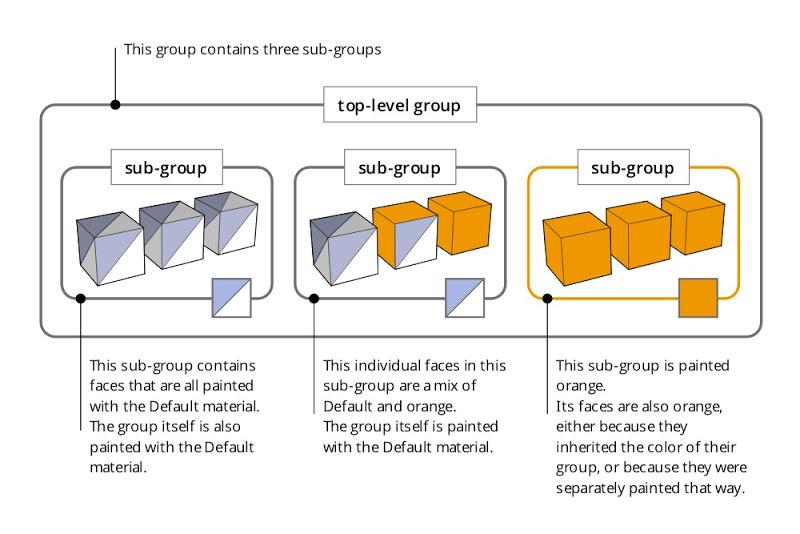 This group contains three sub-groups

top-level group

sub-group

sub-group

sub-group

This sub-group contains faces that are all painted with the Default material.
The group itself is also painted with the Default material.

This individual faces in this sub-group are a mix of Default and orange.
The group itself is painted with the Default material.

This sub-group is painted orange.
Its faces are also orange, either because they inherited the color of their group, or because they were separately painted that way.