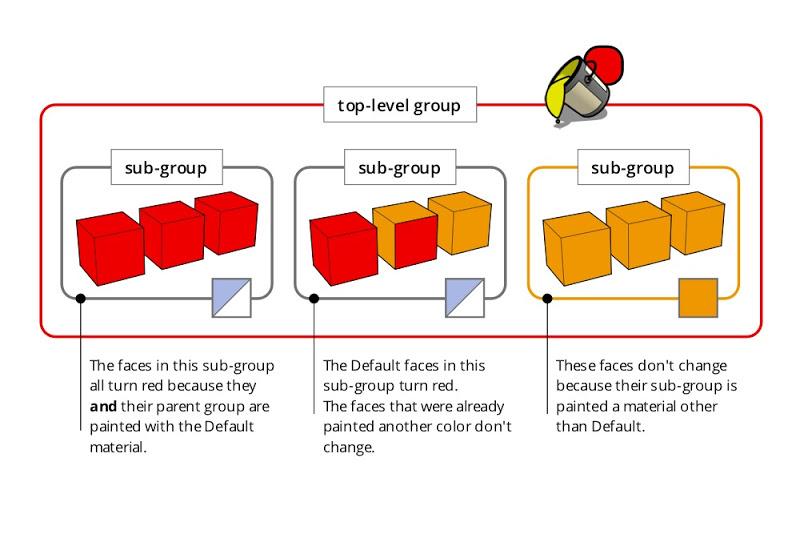 top-level group

sub-group

sub-group

sub-group

The faces in this sub-group all turn red because they **and** their parent group are painted with the Default material.

The Default faces in this sub-group turn red.
The faces that were already painted another color don't change.

These faces don't change because their sub-group is painted a material other than Default.